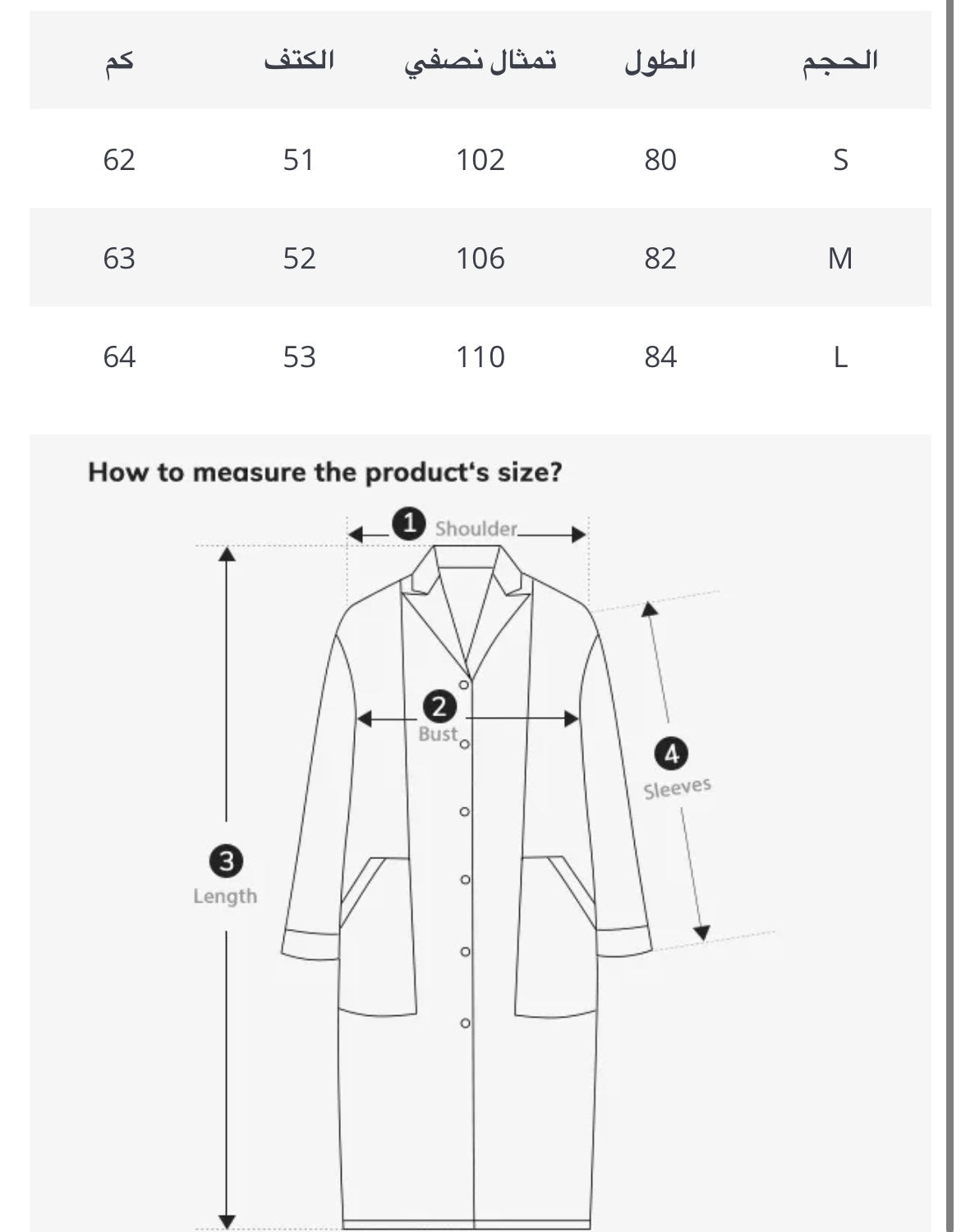 | الحجم | الطول | تمثال نصفي | الكتف | كم |
|---|---|---|---|---|
| S | 80 | 102 | 51 | 62 |
| M | 82 | 106 | 52 | 63 |
| L | 84 | 110 | 53 | 64 |

How to measure the product's size?

1 Shoulder

2 Bust

3 Length

4 Sleeves