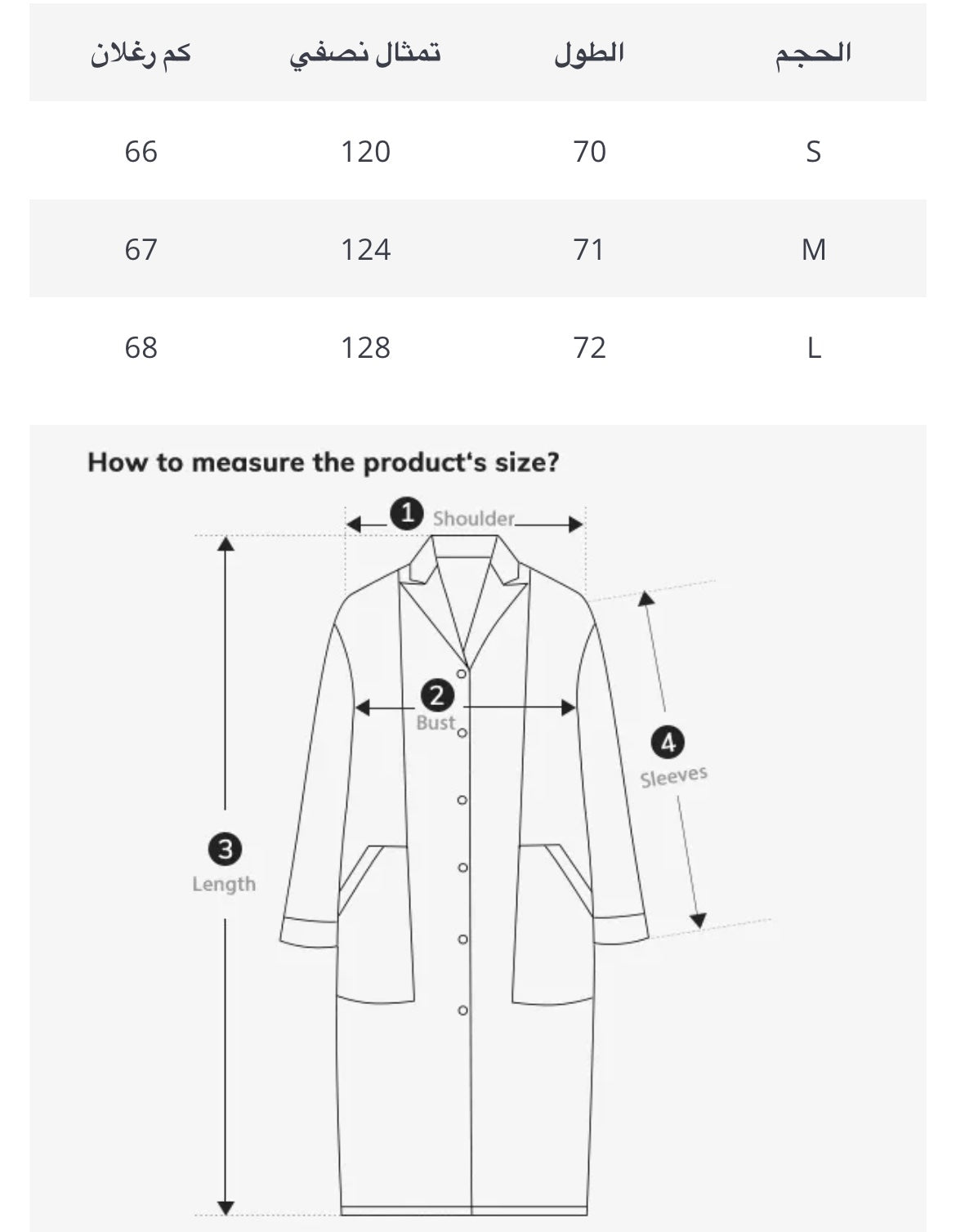 | الحجم | الطول | تمثال نصفي | كم رغلان |
|---|---|---|---|
| S | 70 | 120 | 66 |
| M | 71 | 124 | 67 |
| L | 72 | 128 | 68 |

How to measure the product's size?

1 Shoulder

2 Bust

3 Length

4 Sleeves