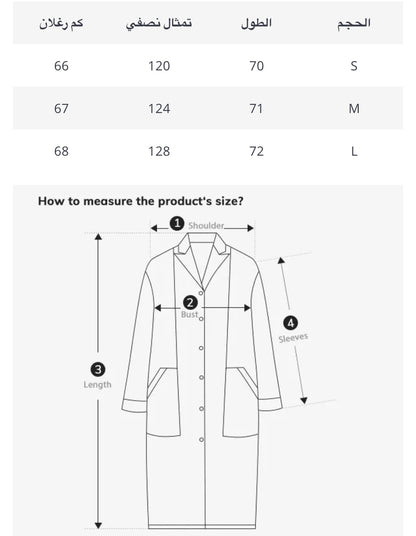 | الحجم | الطول | تمثال نصفي | كم رغلان |
|---|---|---|---|
| S | 70 | 120 | 66 |
| M | 71 | 124 | 67 |
| L | 72 | 128 | 68 |

How to measure the product's size?

1 Shoulder

2 Bust

3 Length

4 Sleeves